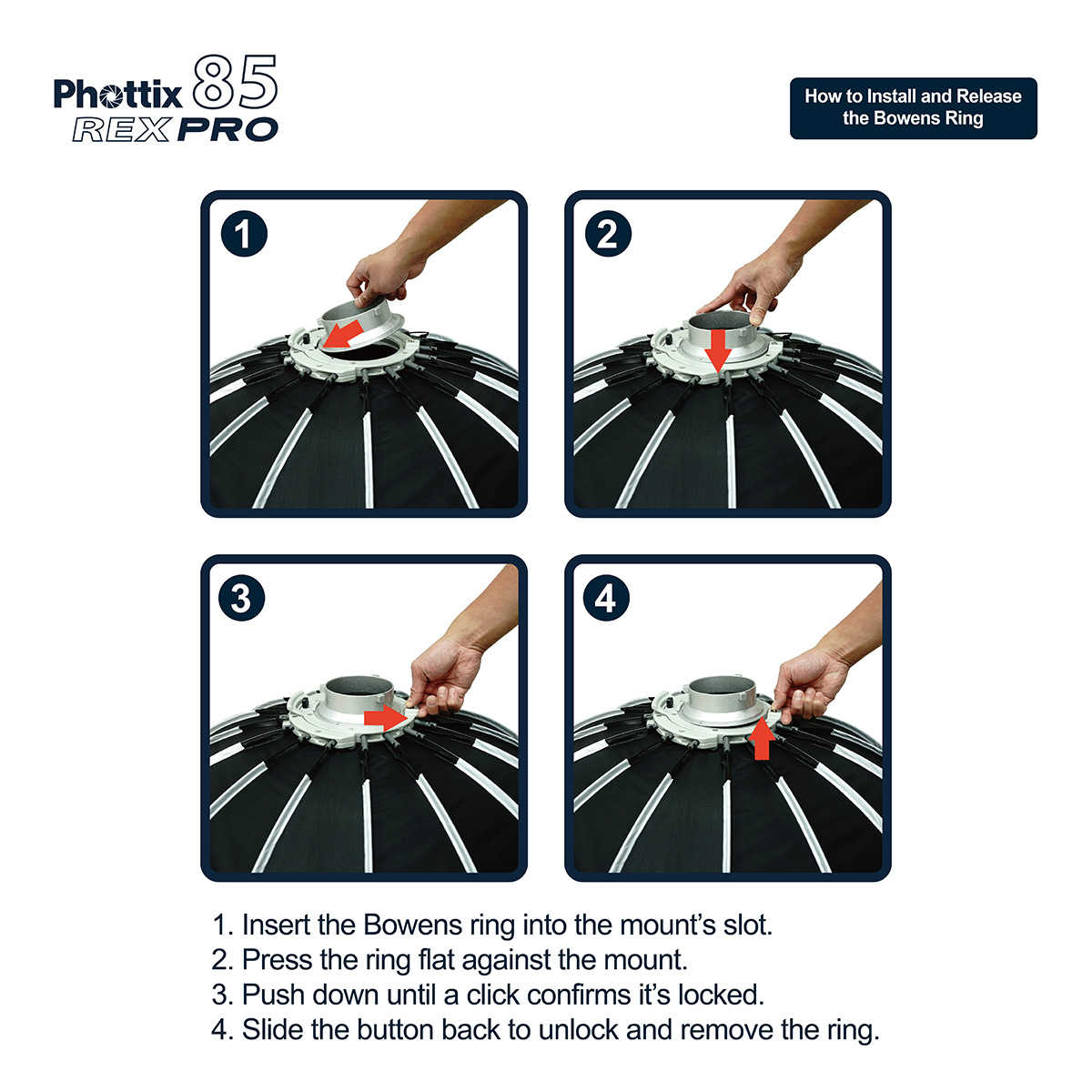 Phottix 85
REX PRO

How to Install and Release the Bowens Ring

1

2

3

4

1. Insert the Bowens ring into the mount's slot.
2. Press the ring flat against the mount.
3. Push down until a click confirms it's locked.
4. Slide the button back to unlock and remove the ring.