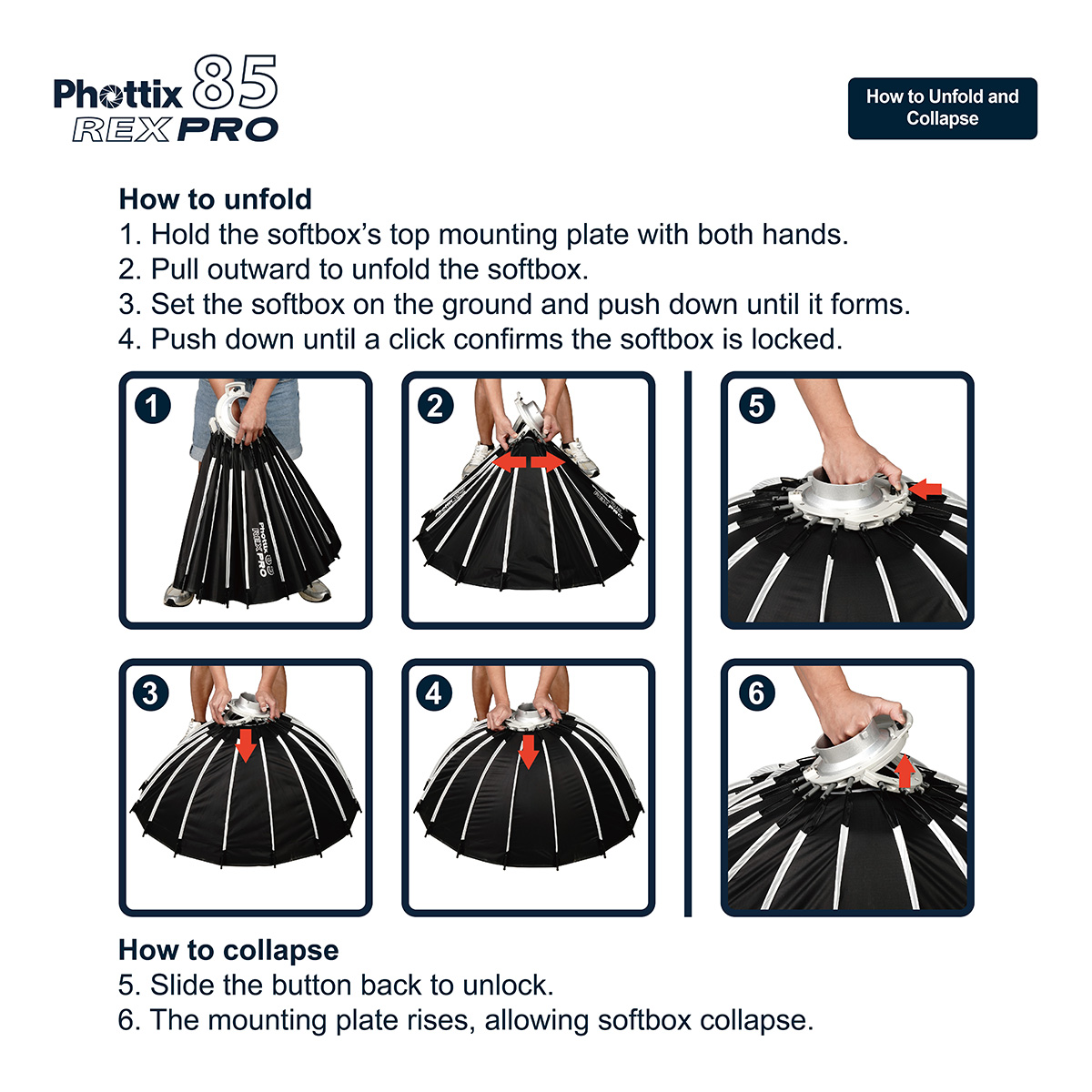 Phottix 85
REX PRO

How to Unfold and Collapse

How to unfold
1. Hold the softbox's top mounting plate with both hands.
2. Pull outward to unfold the softbox.
3. Set the softbox on the ground and push down until it forms.
4. Push down until a click confirms the softbox is locked.

1

Phottix 85
REX PRO

2

REX PRO

5

3

4

6

How to collapse
5. Slide the button back to unlock.
6. The mounting plate rises, allowing softbox collapse.