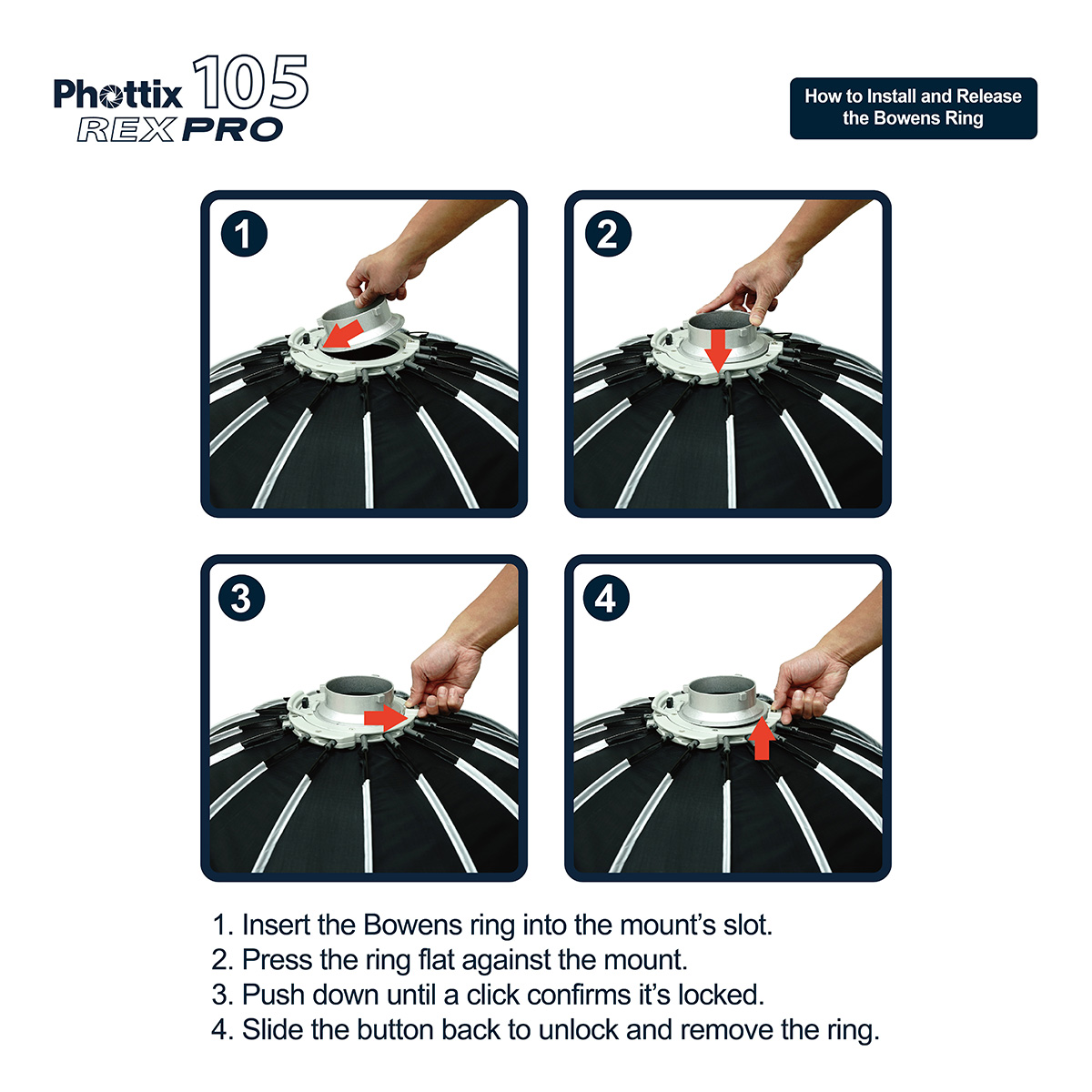 Phottix 105
REX PRO

How to Install and Release the Bowens Ring

1

2

3

4

1. Insert the Bowens ring into the mount's slot.
2. Press the ring flat against the mount.
3. Push down until a click confirms it's locked.
4. Slide the button back to unlock and remove the ring.